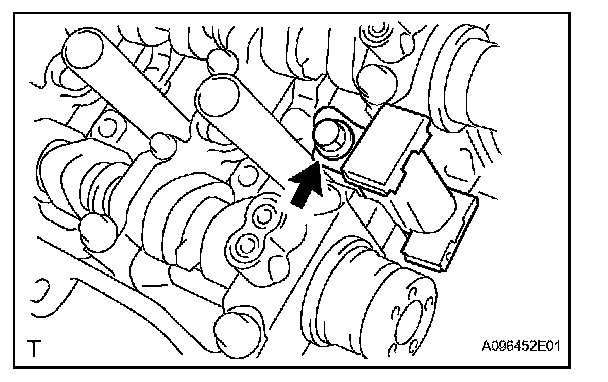 T

A096452E01