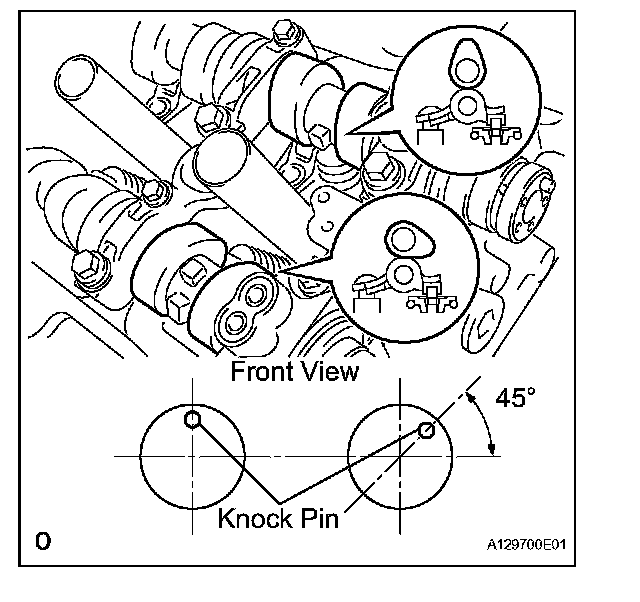 Front View

45°

Knock Pin

0

A129700E01