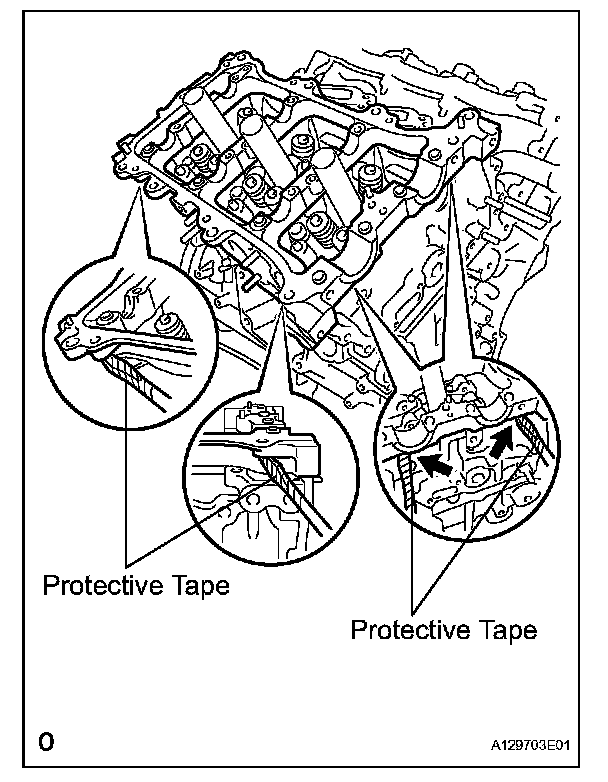 Protective Tape

Protective Tape

0

A129703E01