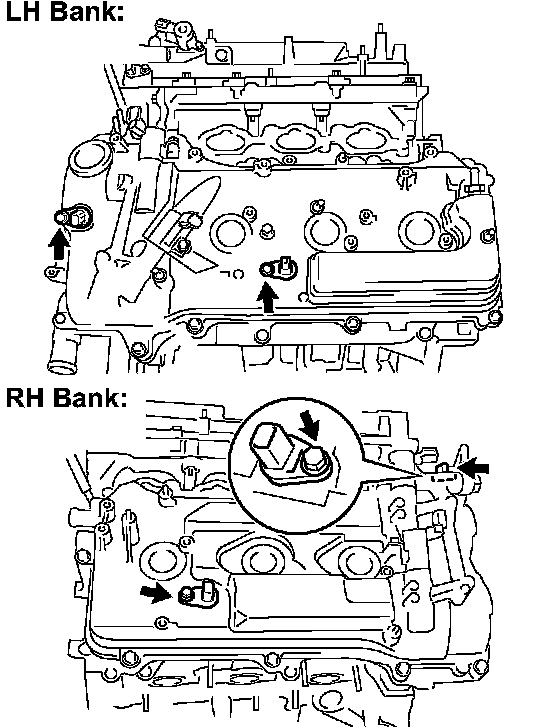 LH Bank:

RH Bank: