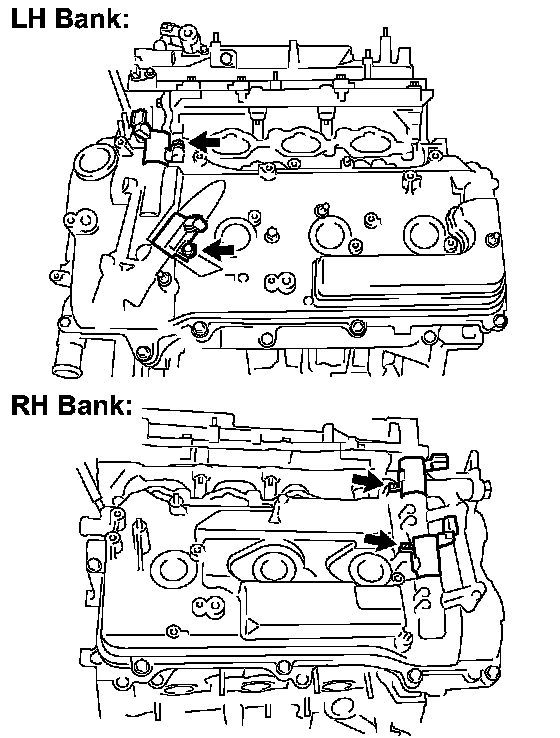 LH Bank:

RH Bank: