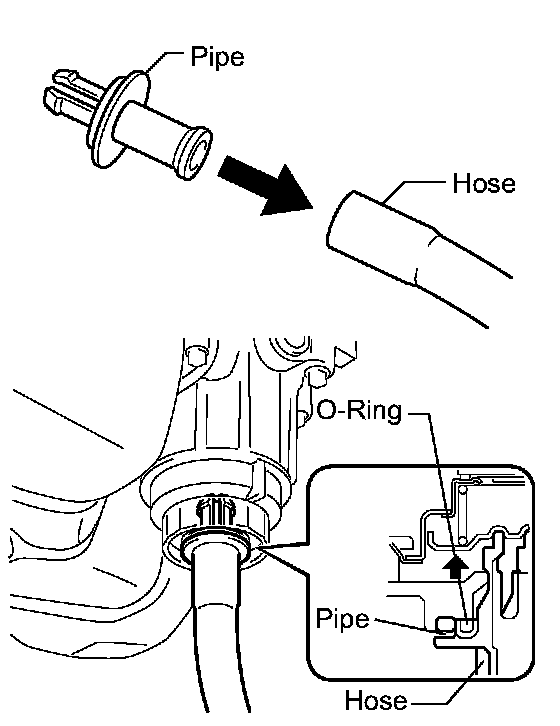 Pipe

Hose

O-Ring

Pipe

Hose