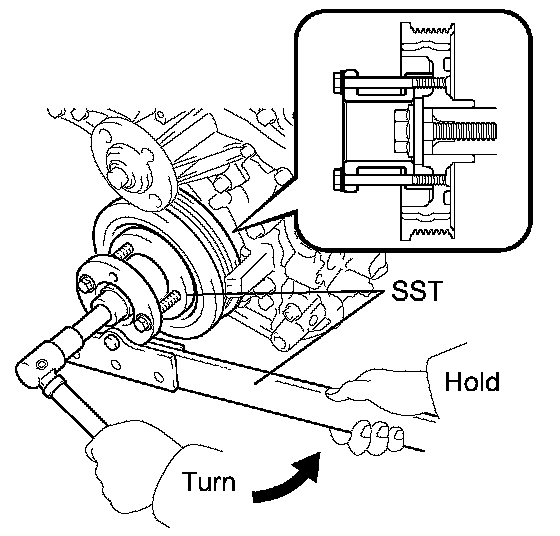 SST

Hold

Turn