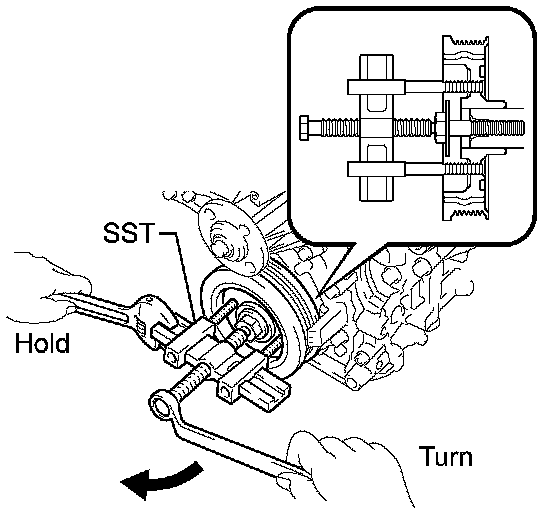 SST

Hold

Turn