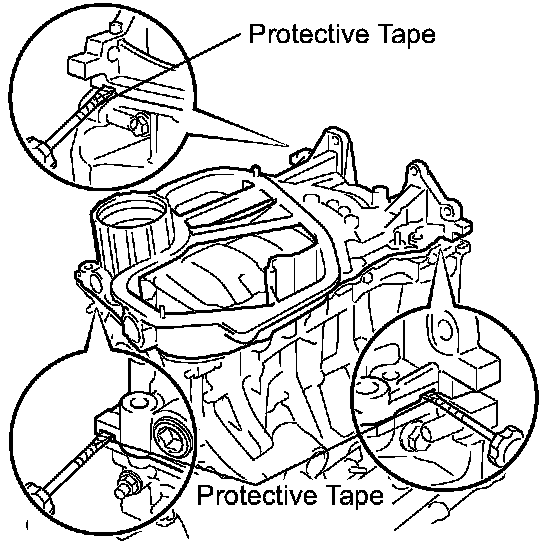 Protective Tape

Protective Tape