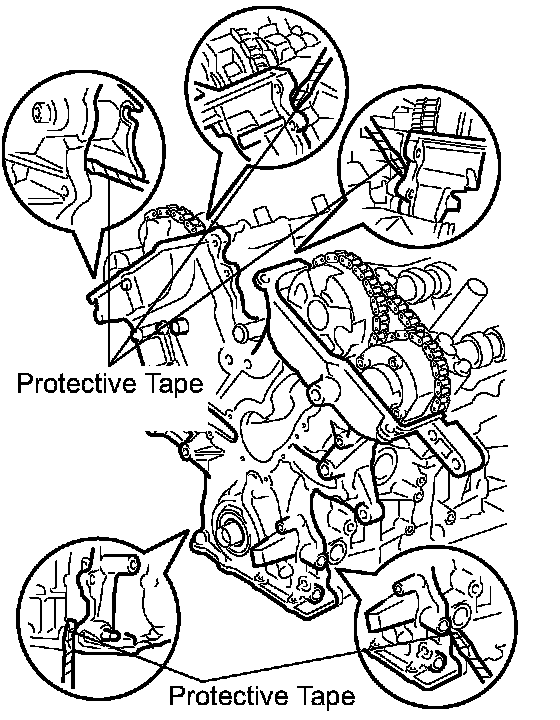 Protective Tape

Protective Tape