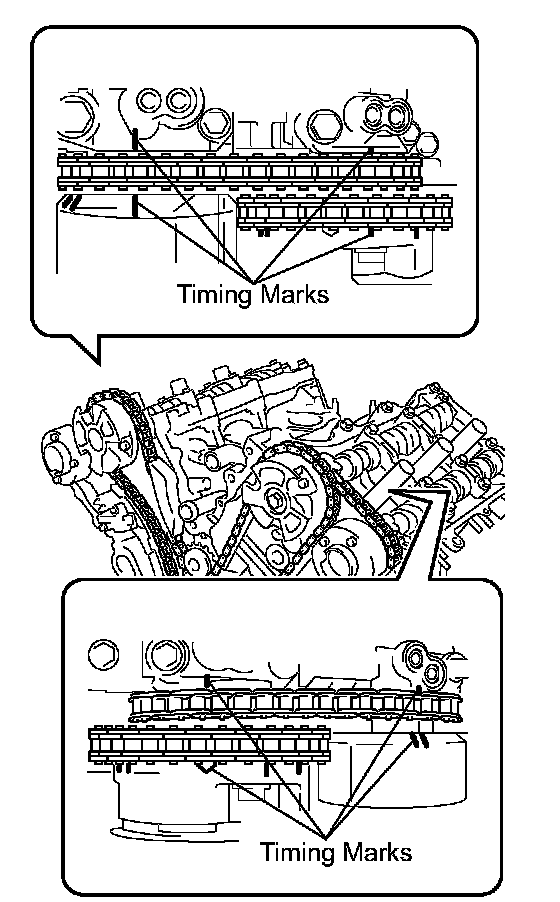 Timing Marks

Timing Marks