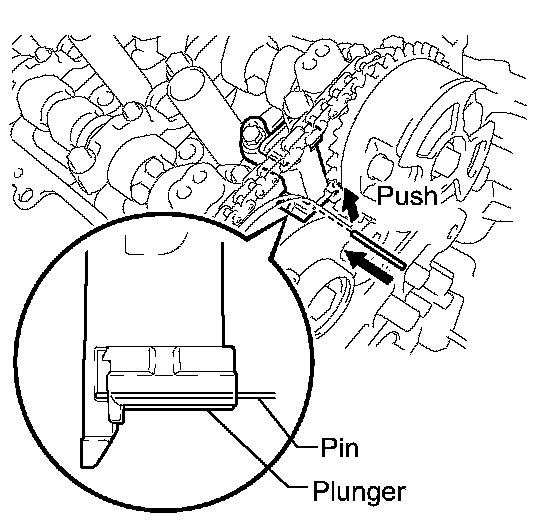 Push

Pin

Plunger