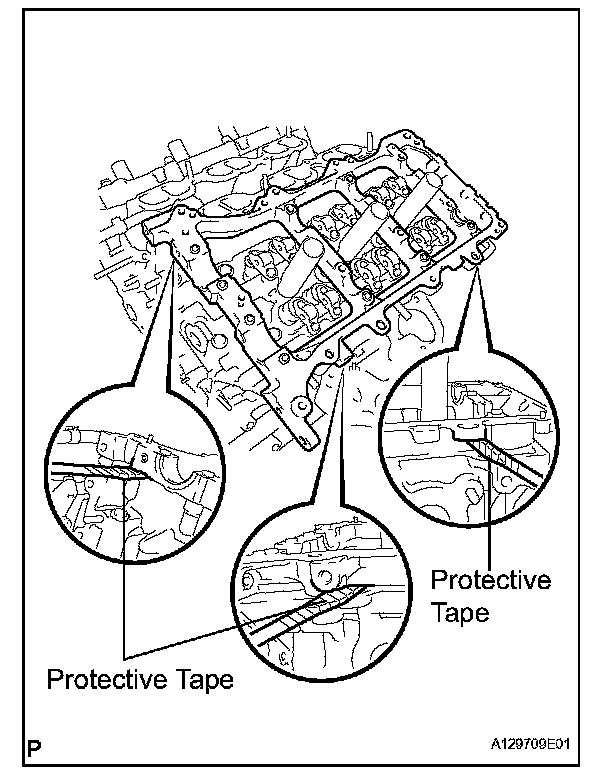 Protective Tape

Protective Tape

P

A129709E01