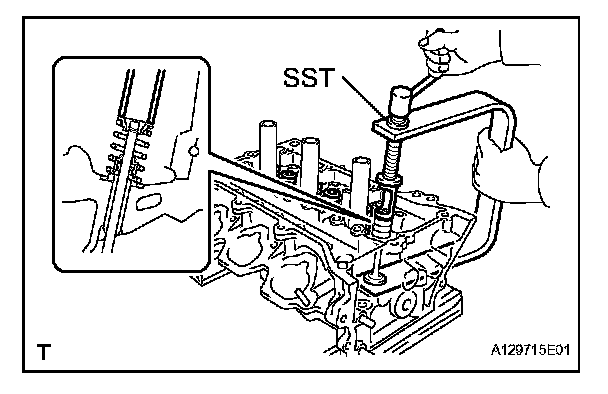 SST

T

A129715E01