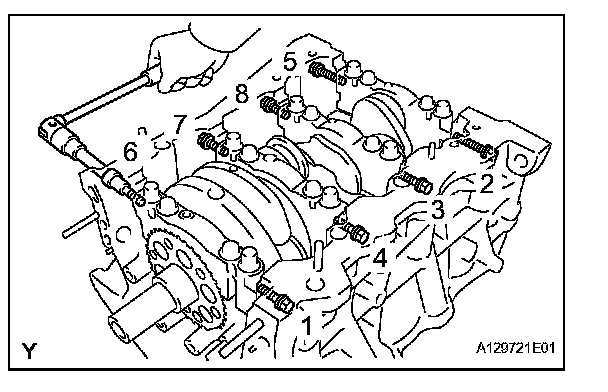 5
8
7
6
2
3
4
1
Y
A129721E01