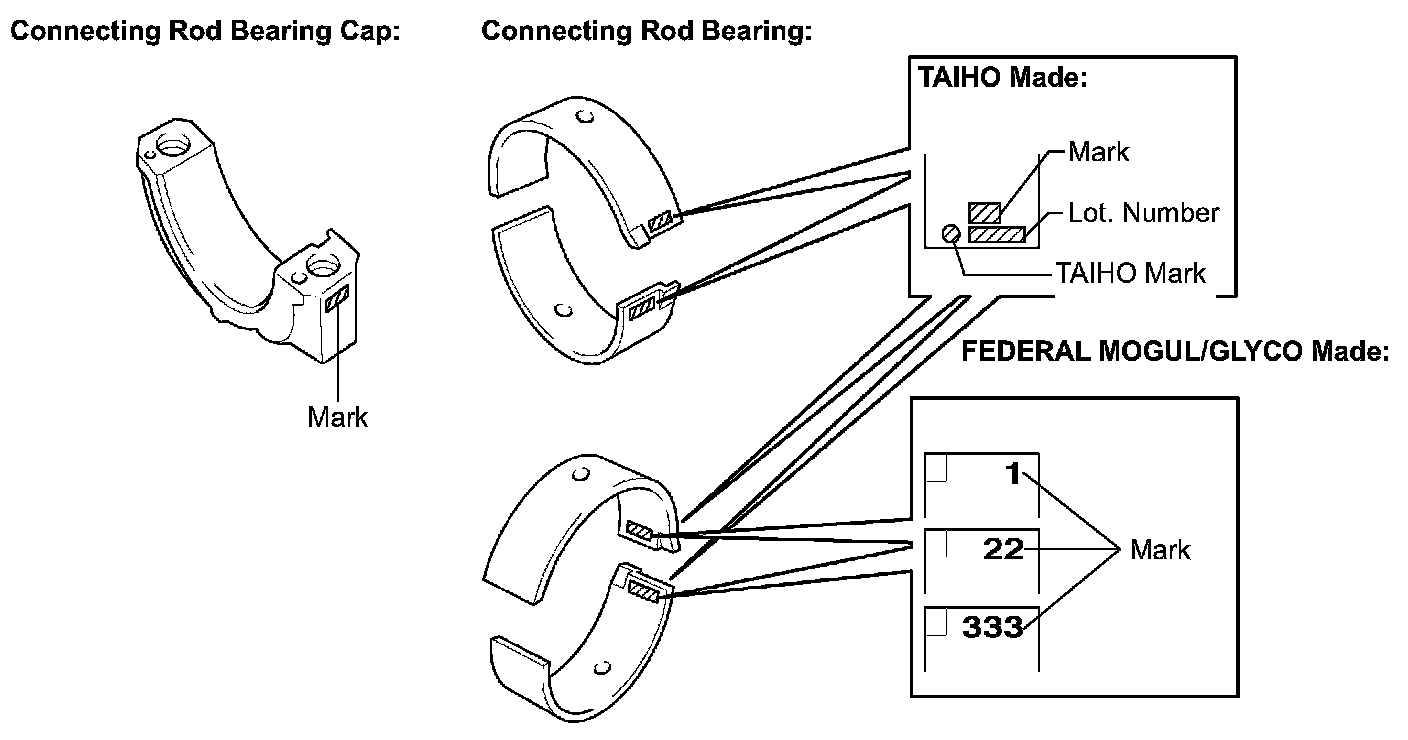 Connecting Rod Bearing Cap:

Mark

Connecting Rod Bearing:

TAIHO Made:

Mark

Lot. Number

TAIHO Mark

FEDERAL MOGUL/GLYCO Made:

1

22

333

Mark