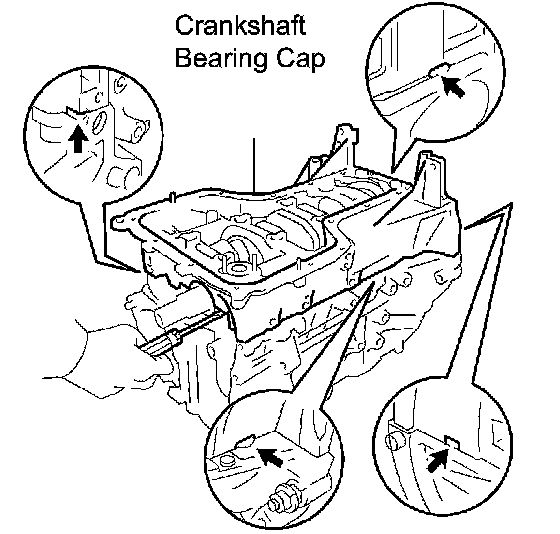 Crankshaft
Bearing Cap