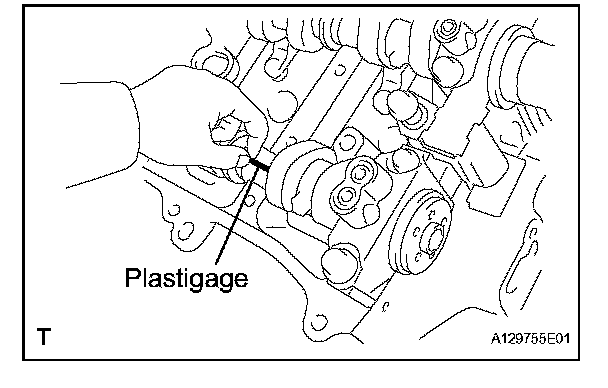 Plastigage

T

A129755E01