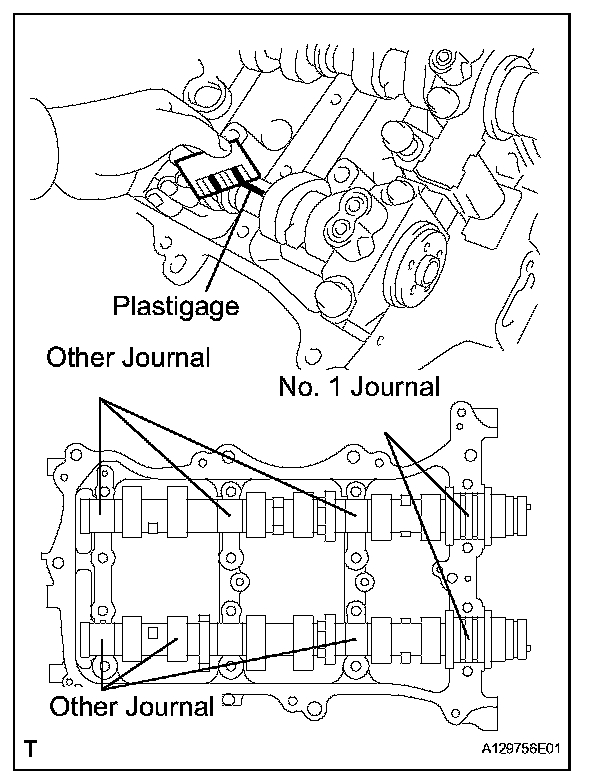 Plastigage

Other Journal

No. 1 Journal

Other Journal

T

A129756E01