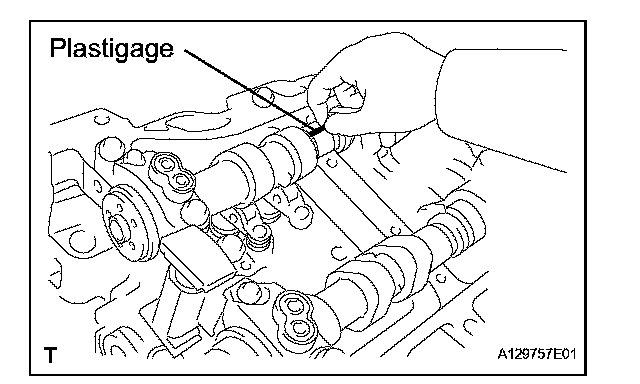 Plastigage

T

A129757E01