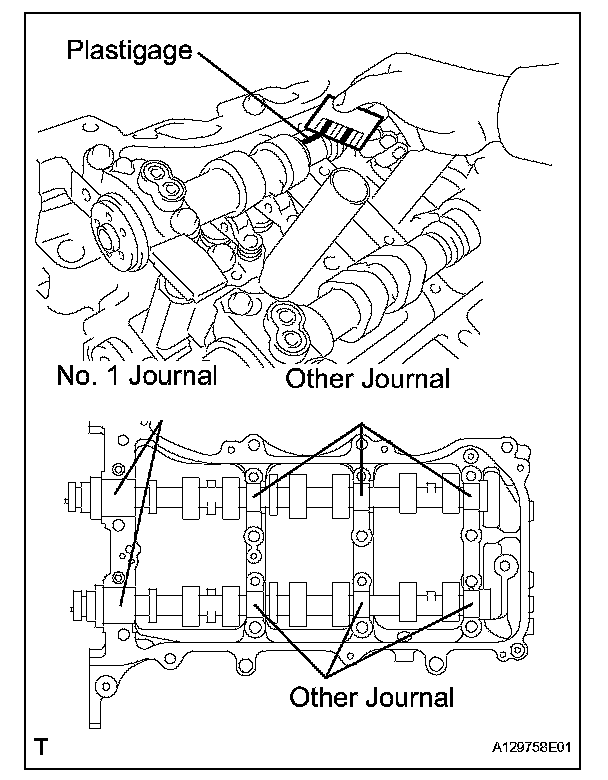 Plastigage

No. 1 Journal

Other Journal

Other Journal

T

A129758E01