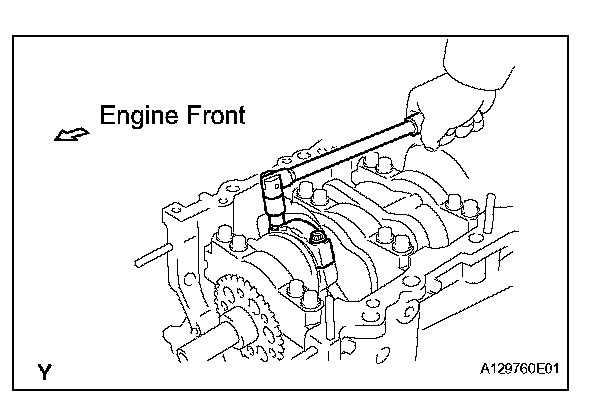 Engine Front

Y

A129760E01