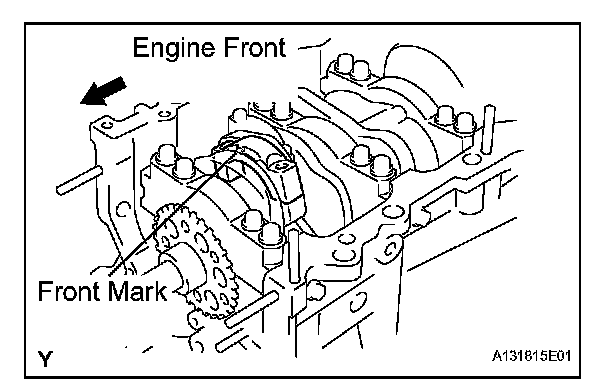 Engine Front

Front Mark

Y

A131815E01