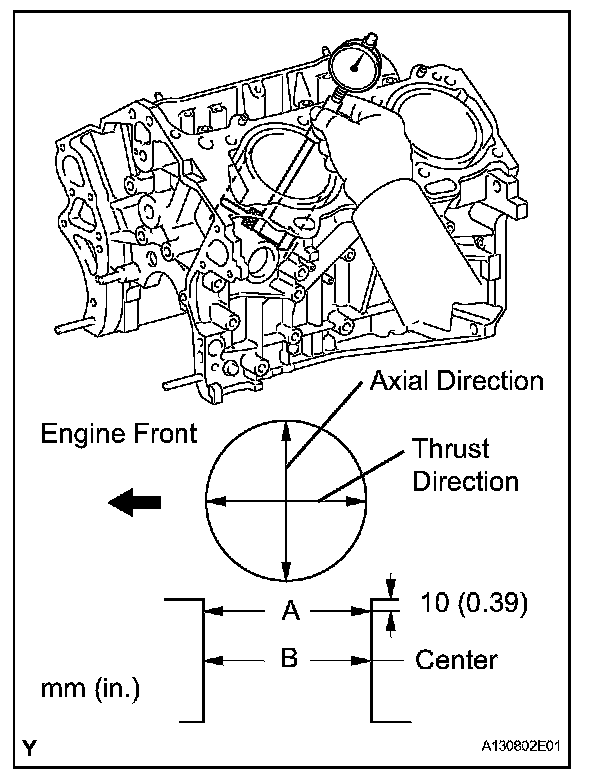 Axial Direction

Engine Front

Thrust Direction

A

10 (0.39)

B

Center

mm (in.)

Y

A130802E01