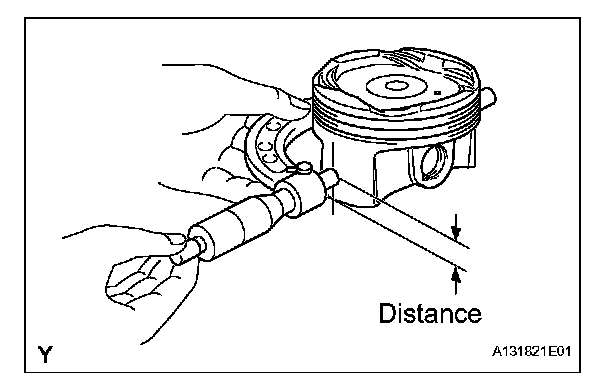 Distance

Y

A131821E01