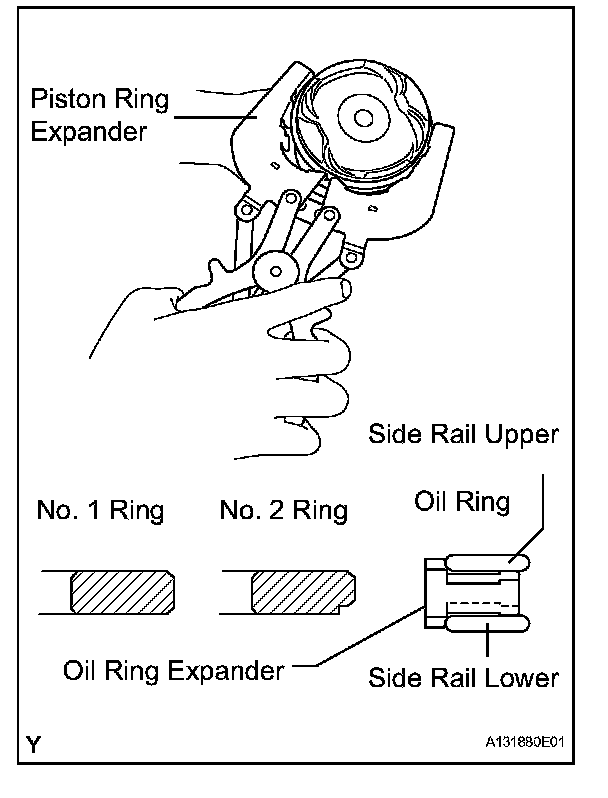 Piston Ring Expander

Side Rail Upper

No. 1 Ring

No. 2 Ring

Oil Ring

Oil Ring Expander

Side Rail Lower

Y

A131880E01