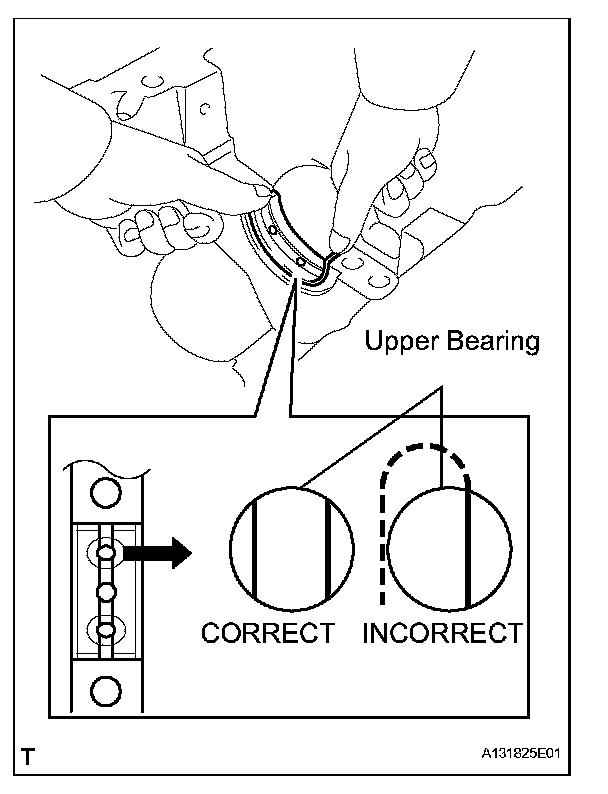 Upper Bearing

CORRECT INCORRECT

T

A131825E01