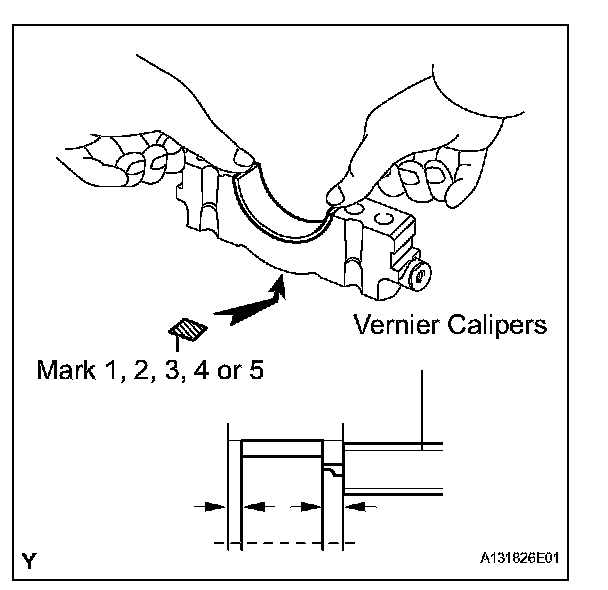 Vernier Calipers

Mark 1, 2, 3, 4 or 5

Y

A131826E01