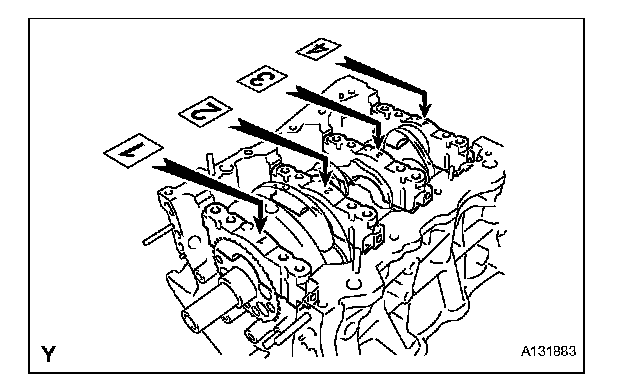 1
2
3
4
Y
A131883