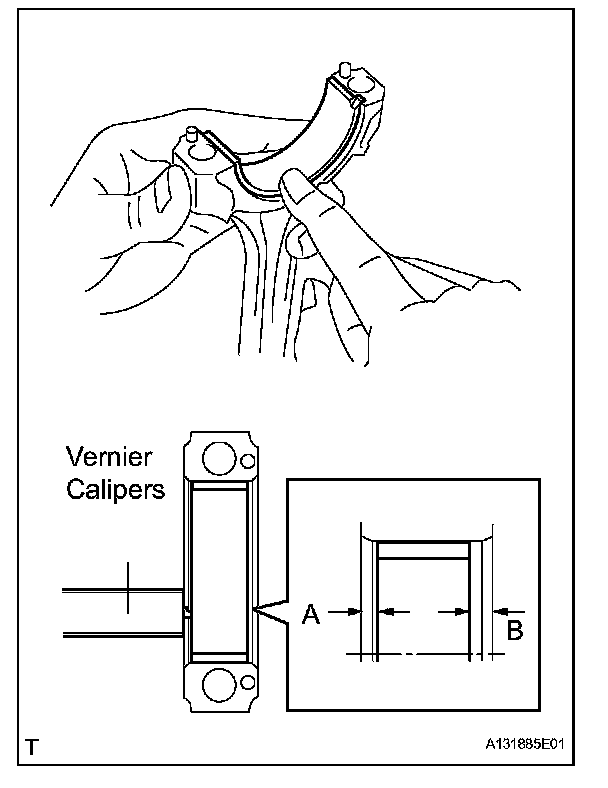 Vernier Calipers

A

B

T

A131885E01