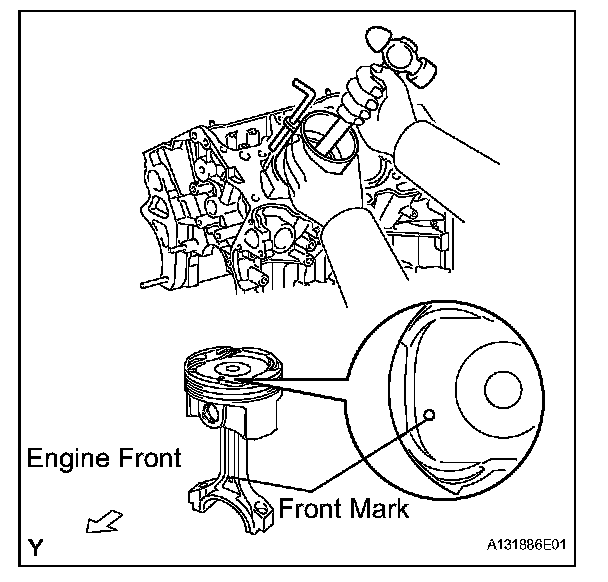 Engine Front

Front Mark

Y

A131886E01