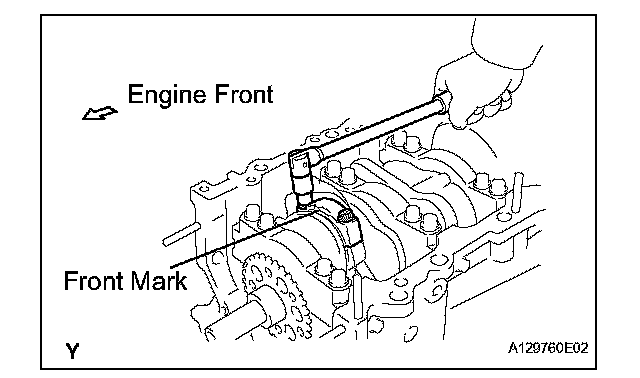 Engine Front

Front Mark

Y

A129760E02