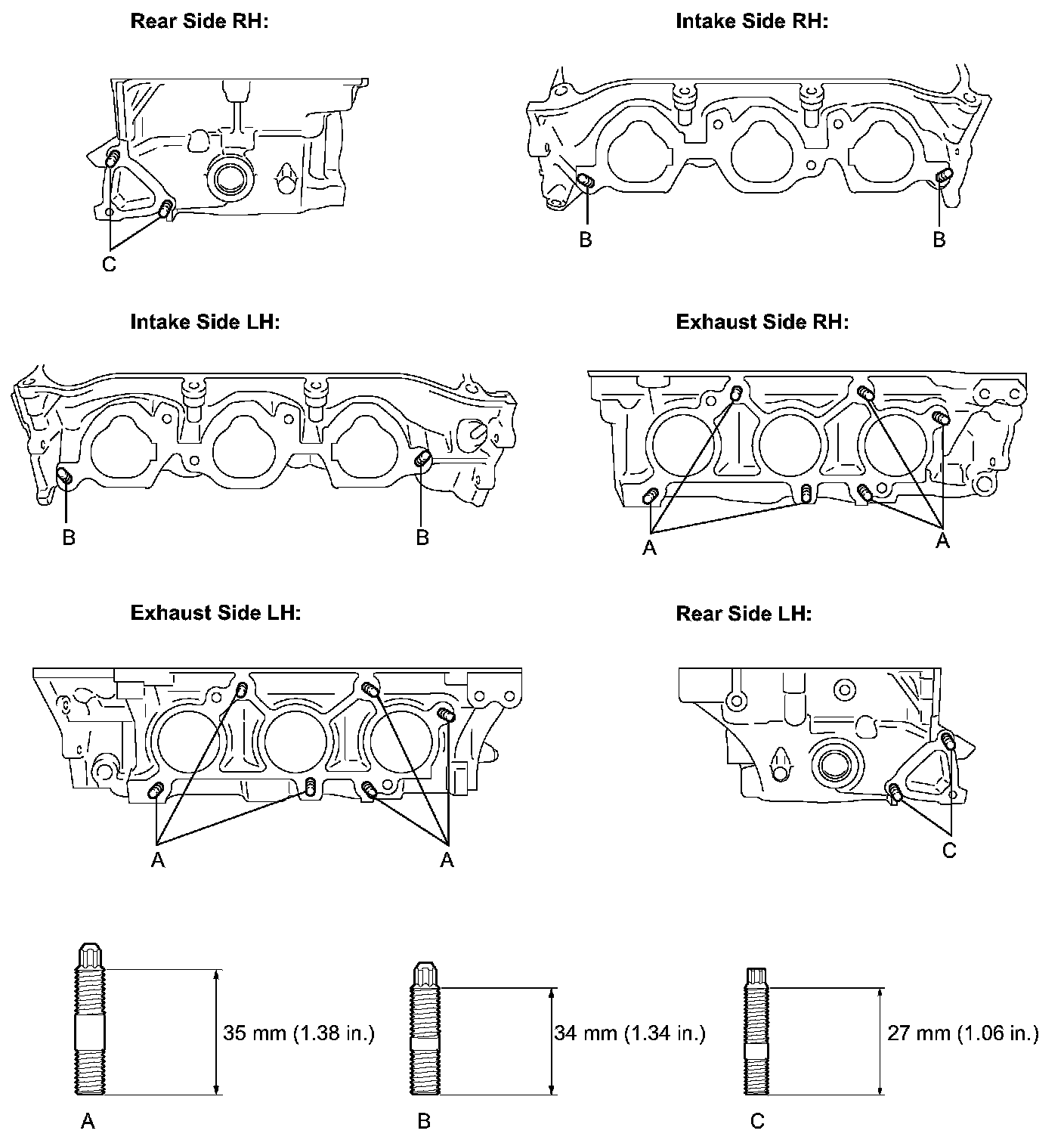 Rear Side RH:

C

Intake Side RH:

B

B

Intake Side LH:

B

B

Exhaust Side RH:

A

A

Exhaust Side LH:

A

A

Rear Side LH:

C

35 mm (1.38 in.)

A

34 mm (1.34 in.)

B

27 mm (1.06 in.)

C