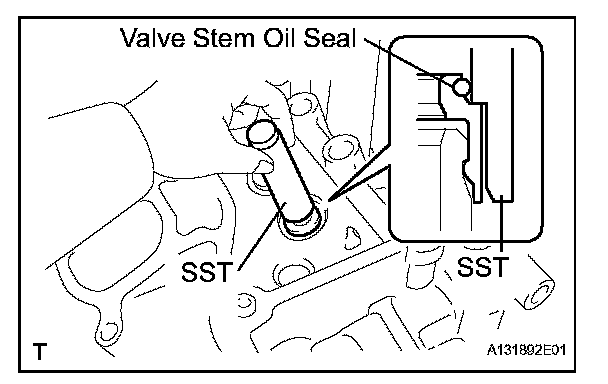 Valve Stem Oil Seal

SST

SST

T

A131892E01