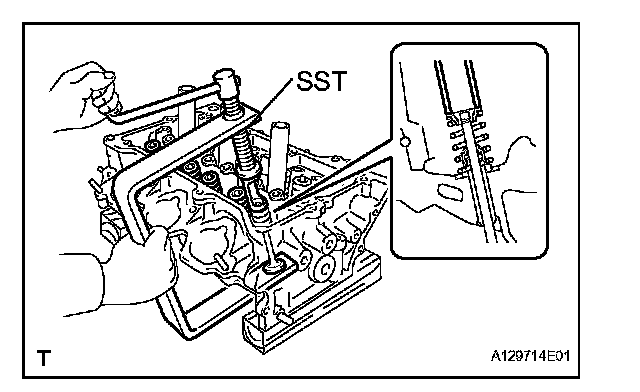 SST

T

A129714E01