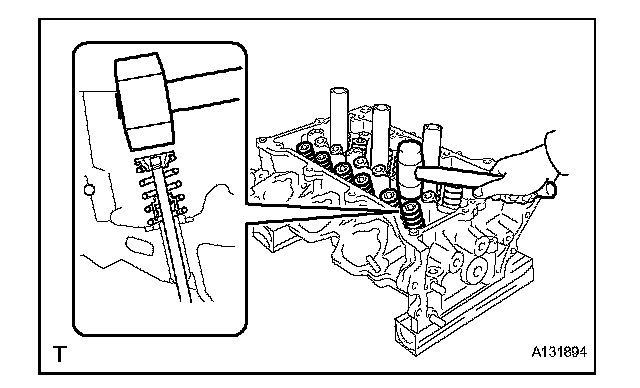 T

A131894