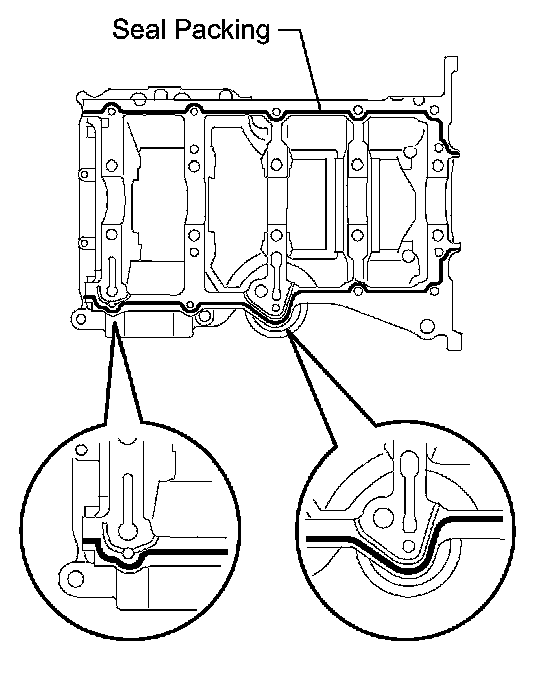 Seal Packing