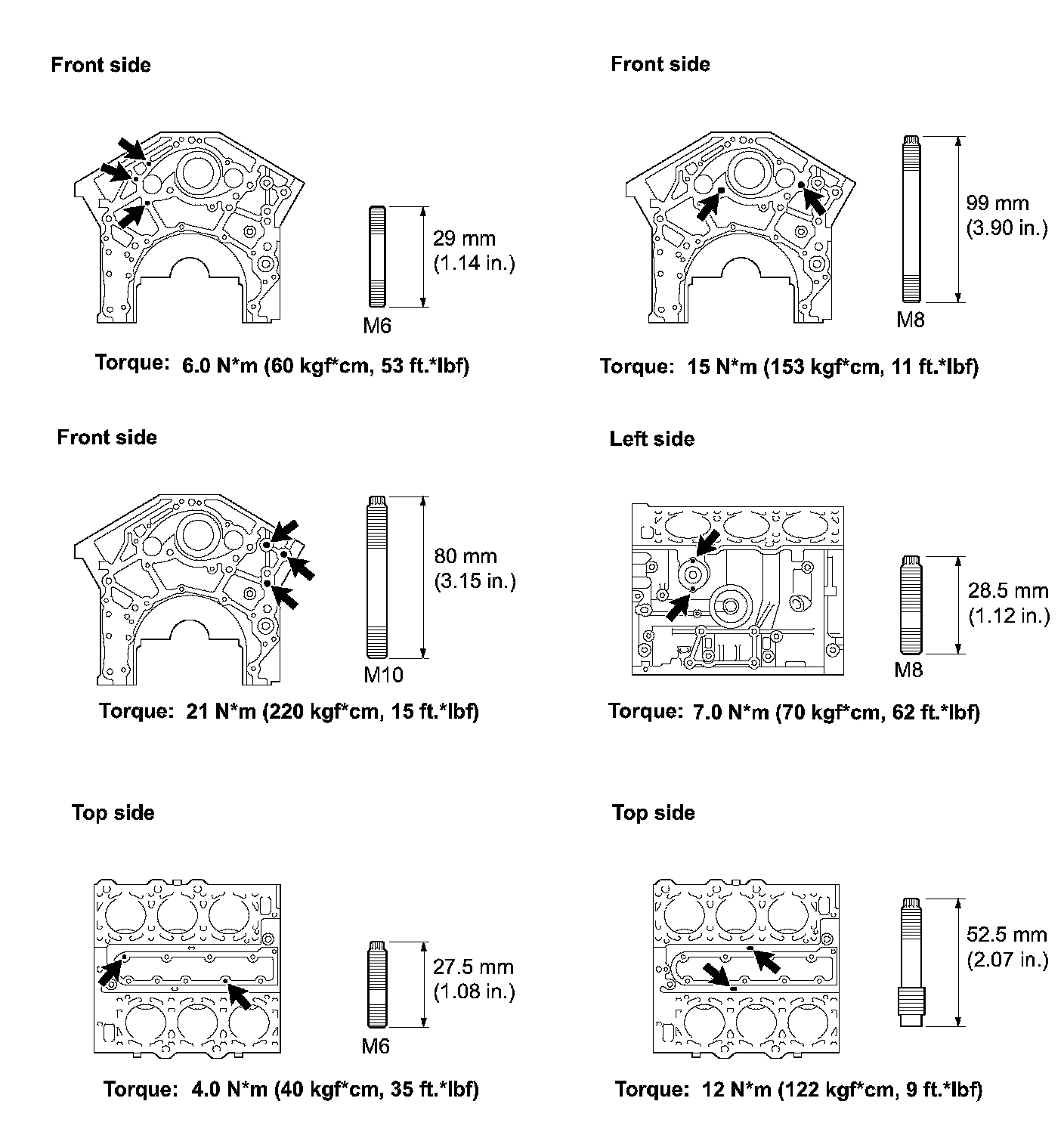 Front side

29 mm
(1.14 in.)
M6

Torque: 6.0 N*m (60 kgf*cm, 53 ft.*lbf)

Front side

99 mm
(3.90 in.)
M8

Torque: 15 N*m (153 kgf*cm, 11 ft.*lbf)

Front side

80 mm
(3.15 in.)
M10

Torque: 21 N*m (220 kgf*cm, 15 ft.*lbf)

Left side

28.5 mm
(1.12 in.)
M8

Torque: 7.0 N*m (70 kgf*cm, 62 ft.*lbf)

Top side

27.5 mm
(1.08 in.)
M6

Torque: 4.0 N*m (40 kgf*cm, 35 ft.*lbf)

Top side

52.5 mm
(2.07 in.)

Torque: 12 N*m (122 kgf*cm, 9 ft.*lbf)