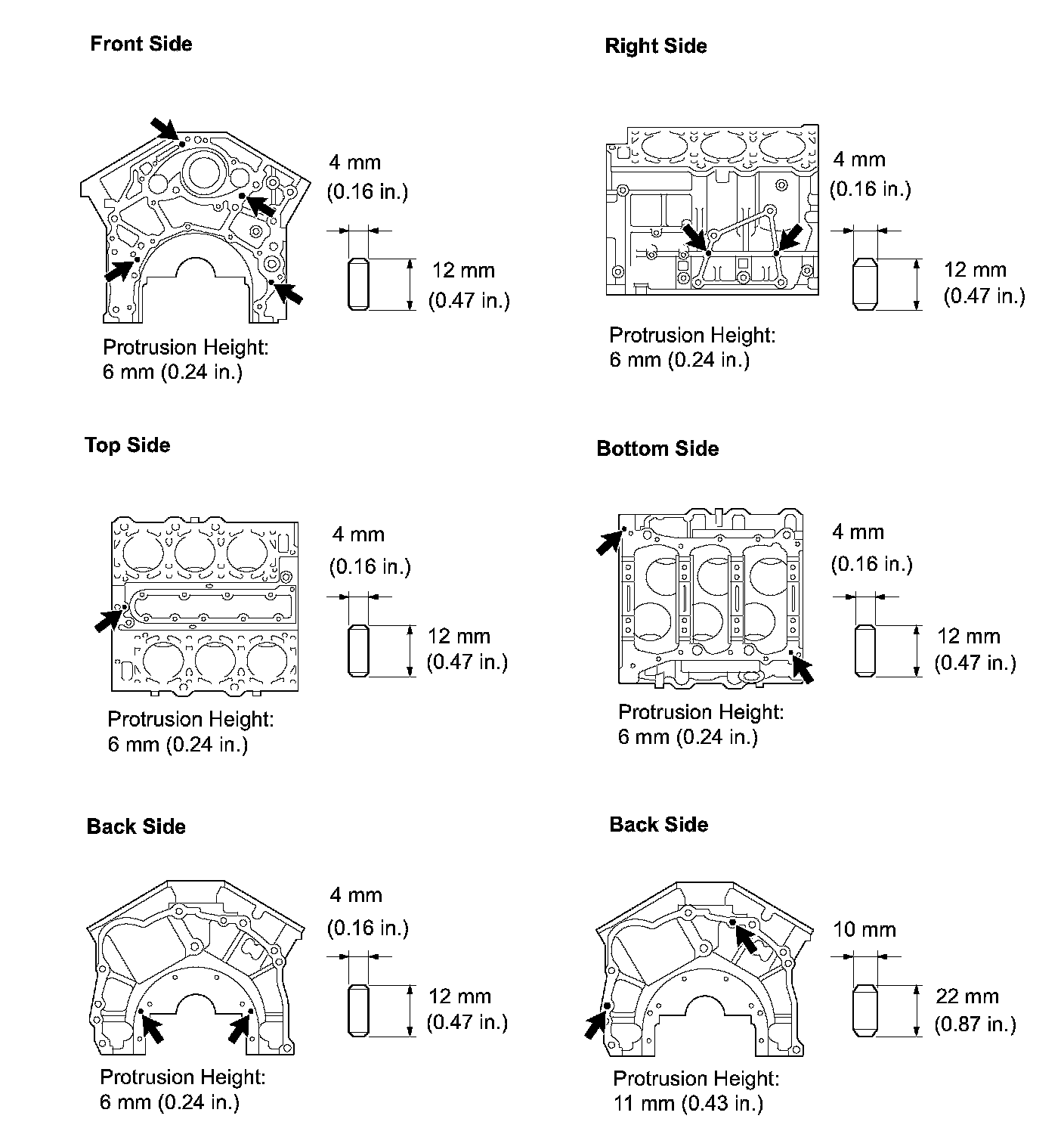 Front Side

4 mm
(0.16 in.)

12 mm
(0.47 in.)

Protrusion Height:
6 mm (0.24 in.)

Right Side

4 mm
(0.16 in.)

12 mm
(0.47 in.)

Protrusion Height:
6 mm (0.24 in.)

Top Side

4 mm
(0.16 in.)

12 mm
(0.47 in.)

Protrusion Height:
6 mm (0.24 in.)

Bottom Side

4 mm
(0.16 in.)

12 mm
(0.47 in.)

Protrusion Height:
6 mm (0.24 in.)

Back Side

4 mm
(0.16 in.)

12 mm
(0.47 in.)

Protrusion Height:
6 mm (0.24 in.)

Back Side

10 mm

22 mm
(0.87 in.)

Protrusion Height:
11 mm (0.43 in.)