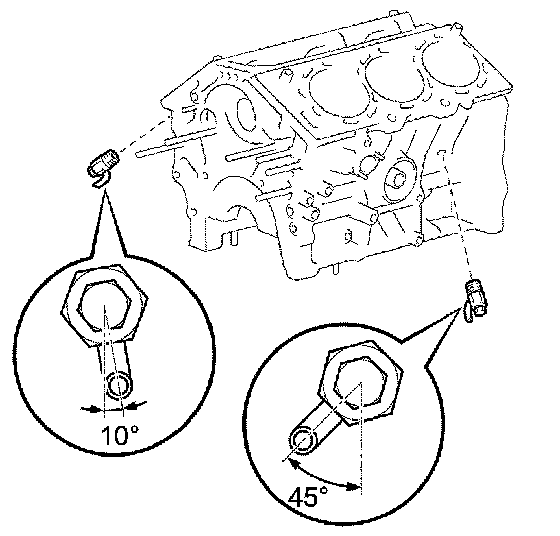 10°

45°