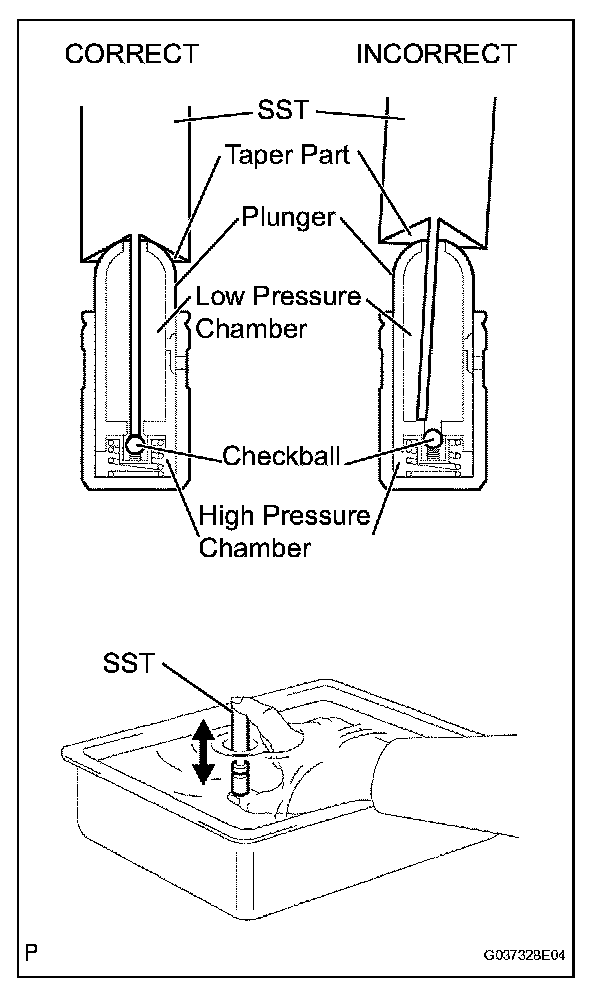 CORRECT

INCORRECT

SST

Taper Part

Plunger

Low Pressure Chamber

Checkball

High Pressure Chamber

SST

P

G037328E04