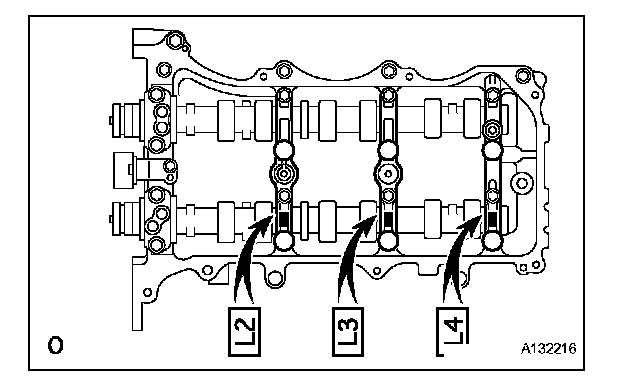 L2
L3
L4
O
A132216