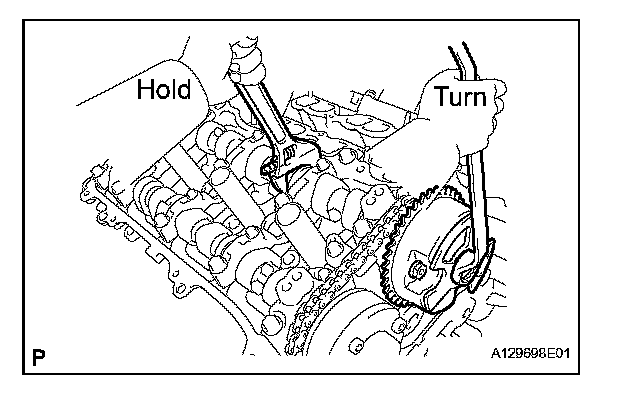 Hold

Turn

P

A129698E01