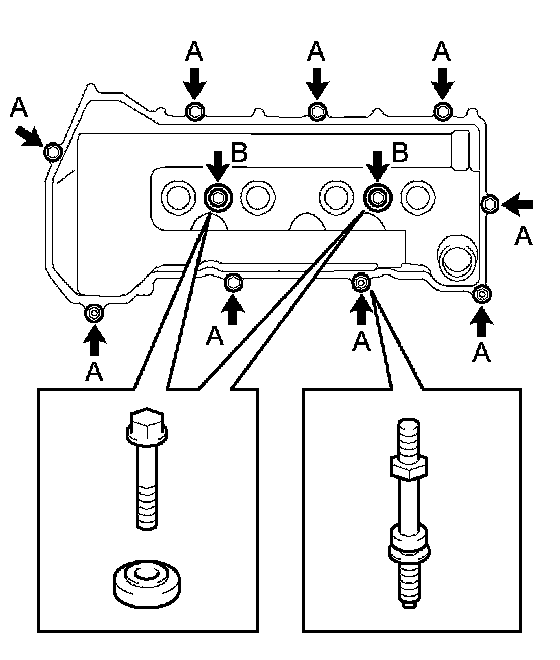 A
A
A
A
B
B
A
A
A
A
A