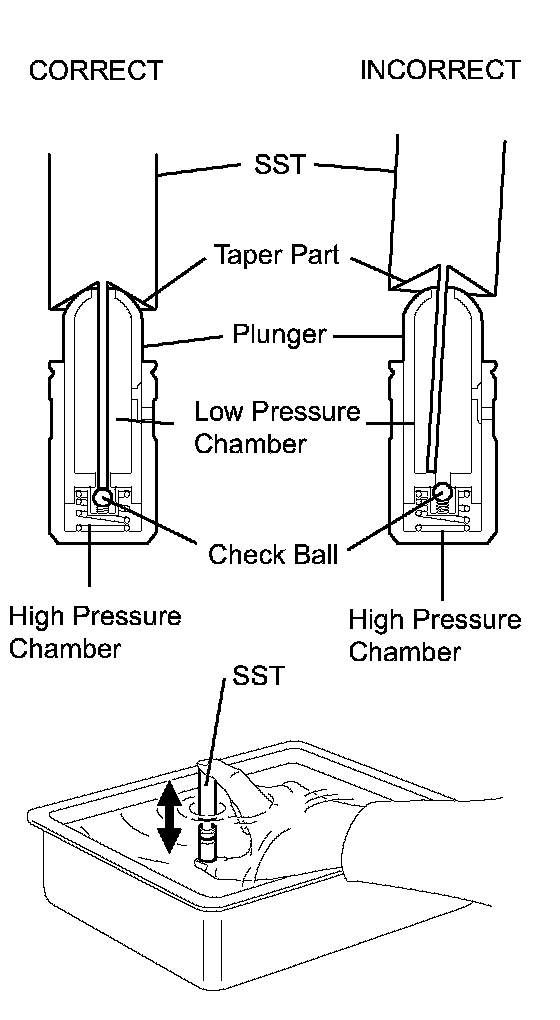 CORRECT

INCORRECT

SST

Taper Part

Plunger

Low Pressure Chamber

Check Ball

High Pressure Chamber

High Pressure Chamber

SST