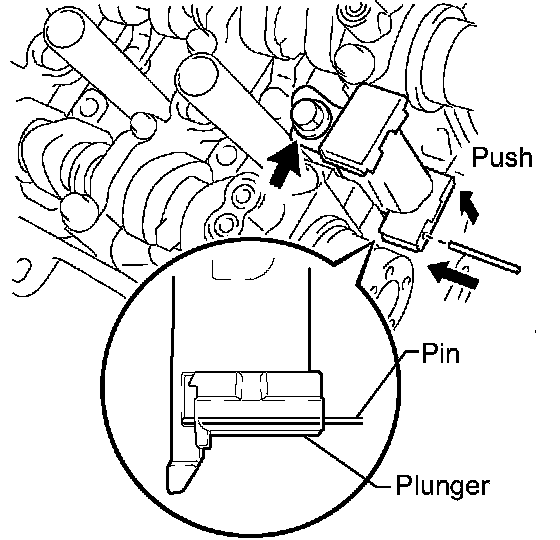 Push

Pin

Plunger