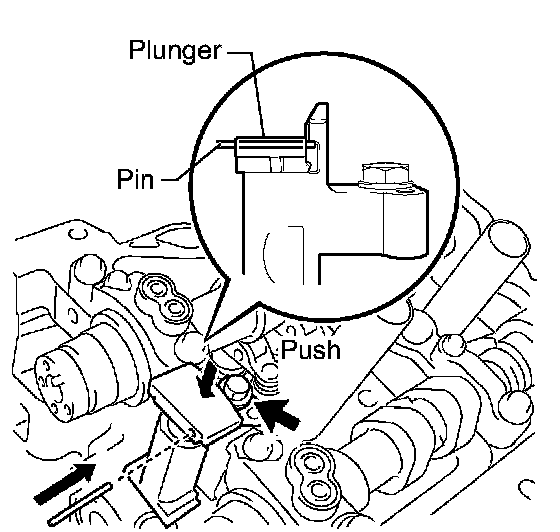 Plunger
Pin
Push