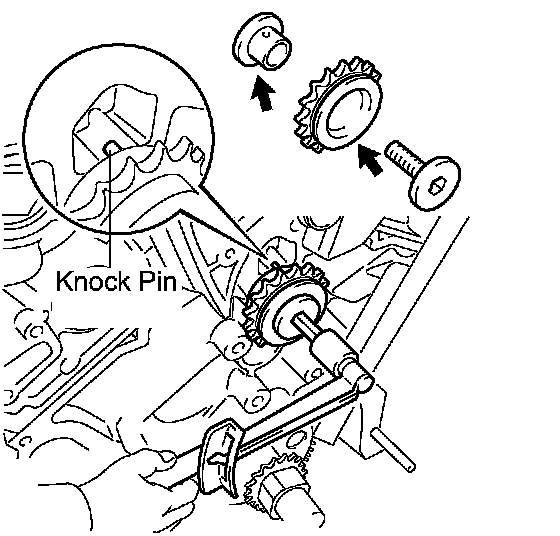 Knock Pin