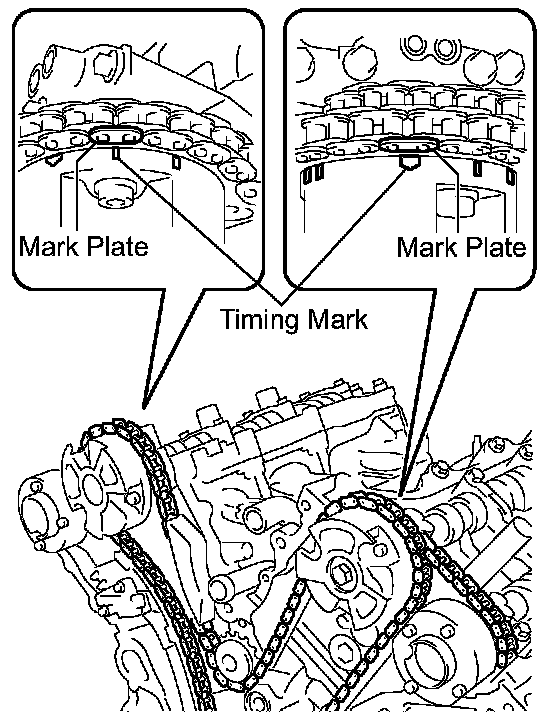 Mark Plate

Mark Plate

Timing Mark