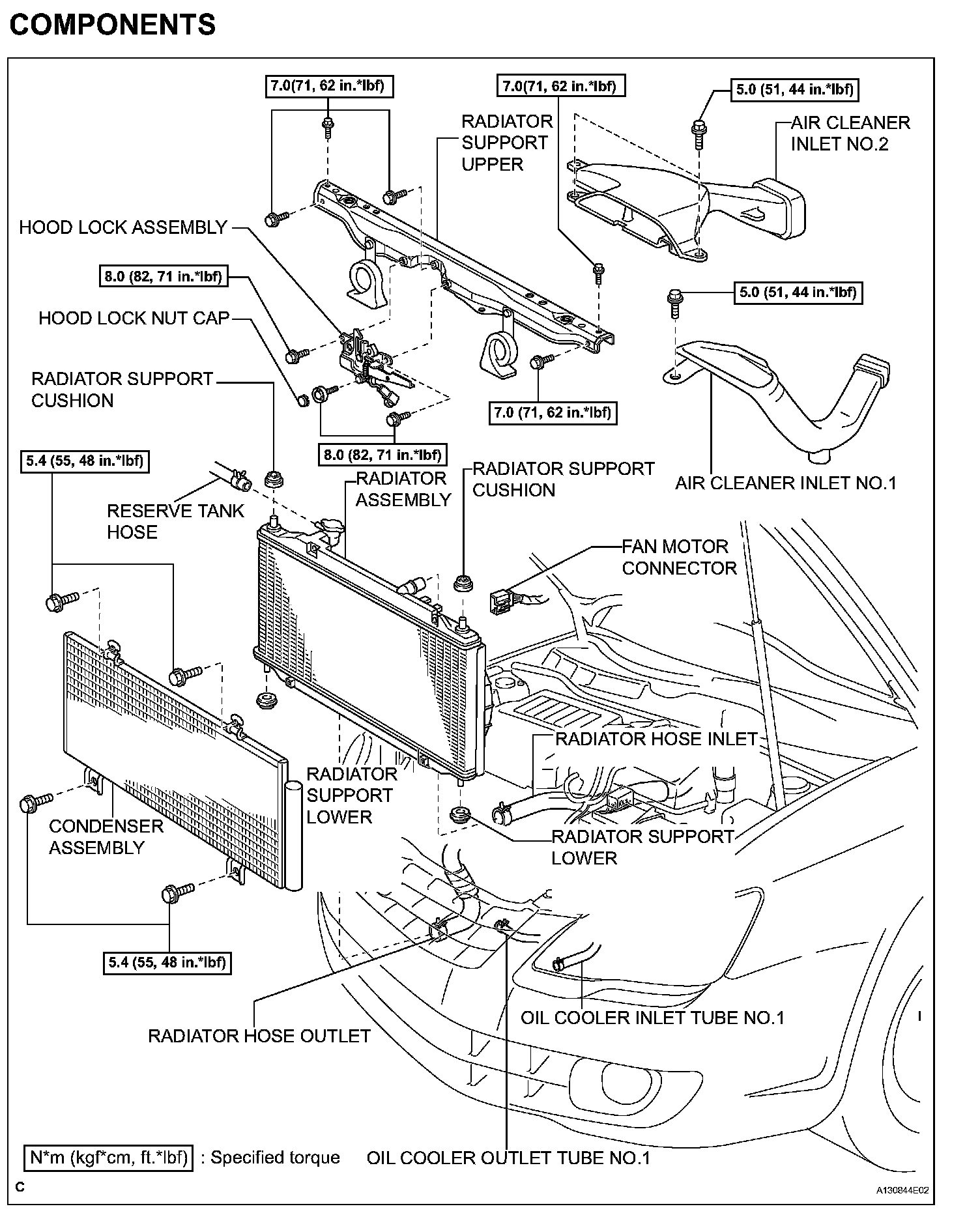 COMPONENTS

7.0(71, 62 in.*lbf)

7.0(71, 62 in.*lbf)

5.0 (51, 44 in.*lbf)

RADIATOR SUPPORT UPPER

AIR CLEANER INLET NO.2

HOOD LOCK ASSEMBLY

8.0 (82, 71 in.*lbf)

5.0 (51, 44 in.*lbf)

HOOD LOCK NUT CAP

RADIATOR SUPPORT CUSHION

7.0 (71, 62 in.*lbf)

8.0 (82, 71 in.*lbf)

5.4 (55, 48 in.*lbf)

RADIATOR ASSEMBLY

RADIATOR SUPPORT CUSHION

AIR CLEANER INLET NO.1

RESERVE TANK HOSE

FAN MOTOR CONNECTOR

RADIATOR HOSE INLET

RADIATOR SUPPORT LOWER

CONDENSER ASSEMBLY

RADIATOR SUPPORT LOWER

5.4 (55, 48 in.*lbf)

OIL COOLER INLET TUBE NO.1

RADIATOR HOSE OUTLET

N*m (kgf*cm, ft.*lbf) : Specified torque

OIL COOLER OUTLET TUBE NO.1

C

A130844E02